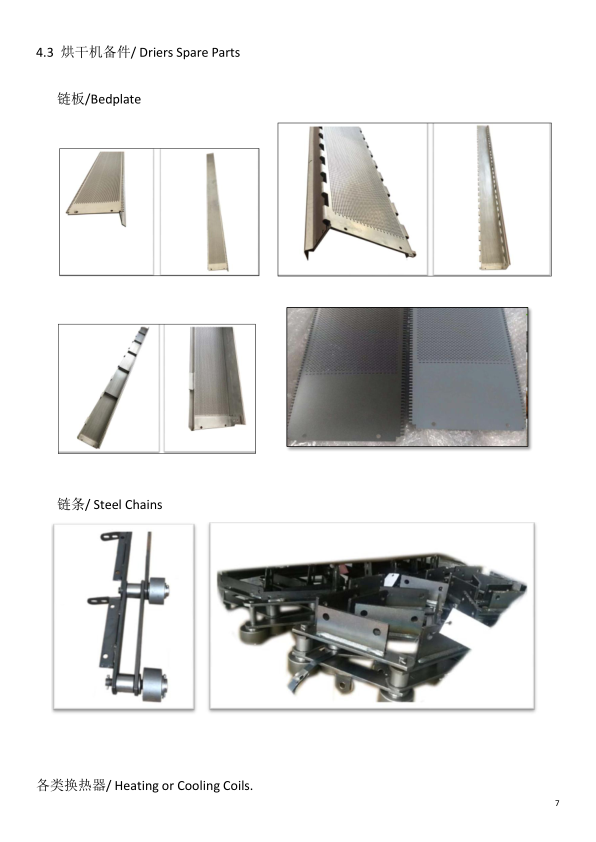 4.3 烘干机备件/ Driers Spare Parts

链板/Bedplate

链条/ Steel Chains

各类换热器/ Heating or Cooling Coils.

7